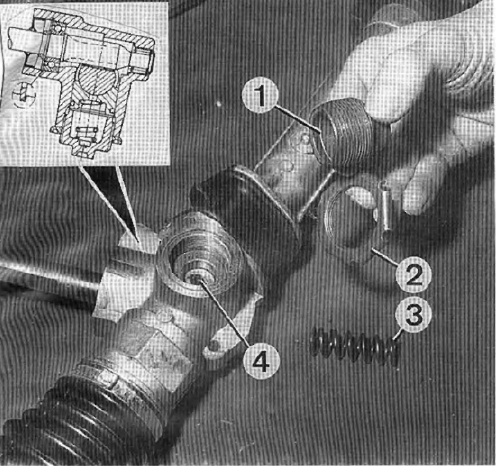 1
2
3
4