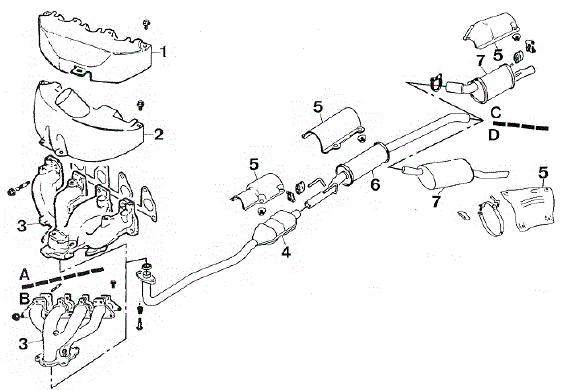 1
2
3
A
B
3
5
5
4
6
7
5
C
D
7
5